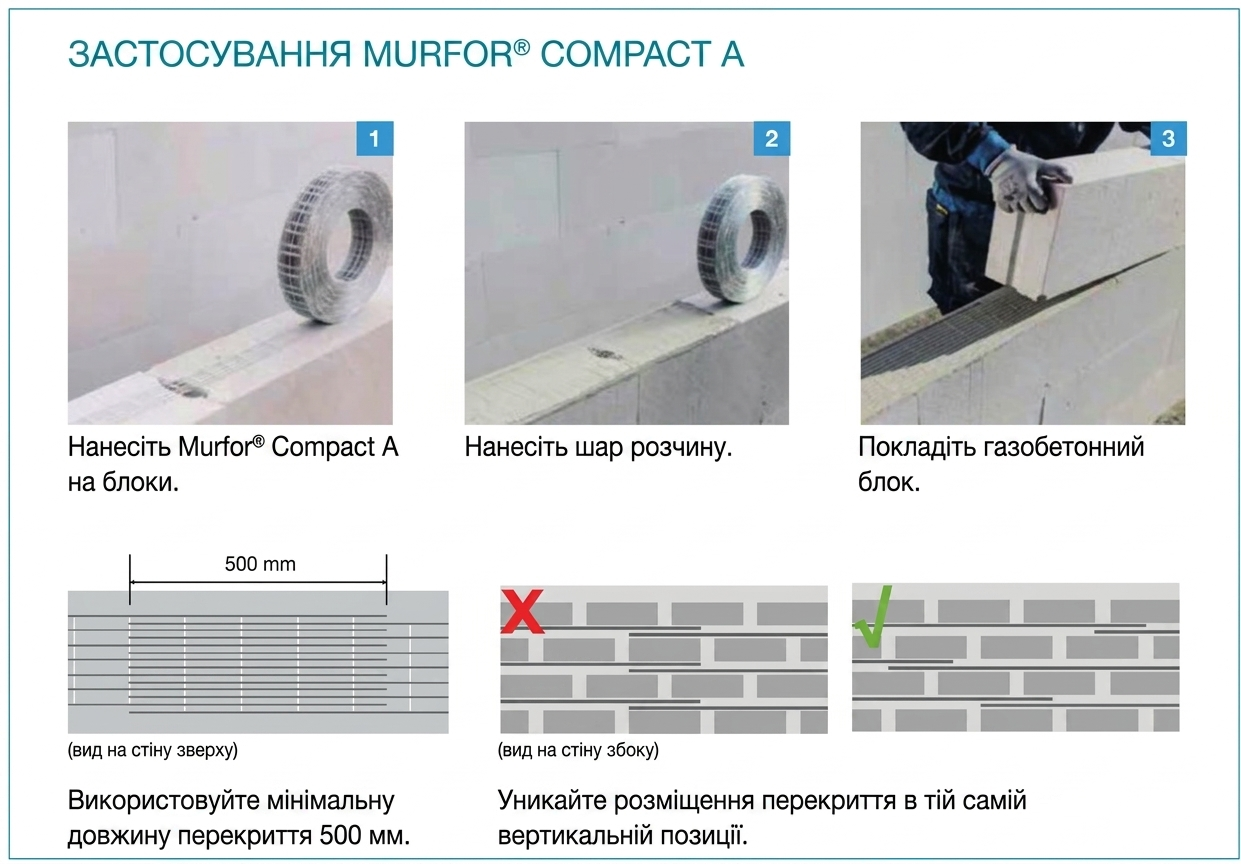 ЗАСТОСУВАННЯ MURFOR® COMPACT A

1

Нанесіть Murfor® Compact A на блоки.

2

Нанесіть шар розчину.

3

Покладіть газобетонний блок.

500 mm

(вид на стіну зверху)

Використовуйте мінімальну довжину перекриття 500 мм.

(вид на стіну збоку)

Уникайте розміщення перекриття в тій самій вертикальній позиції.