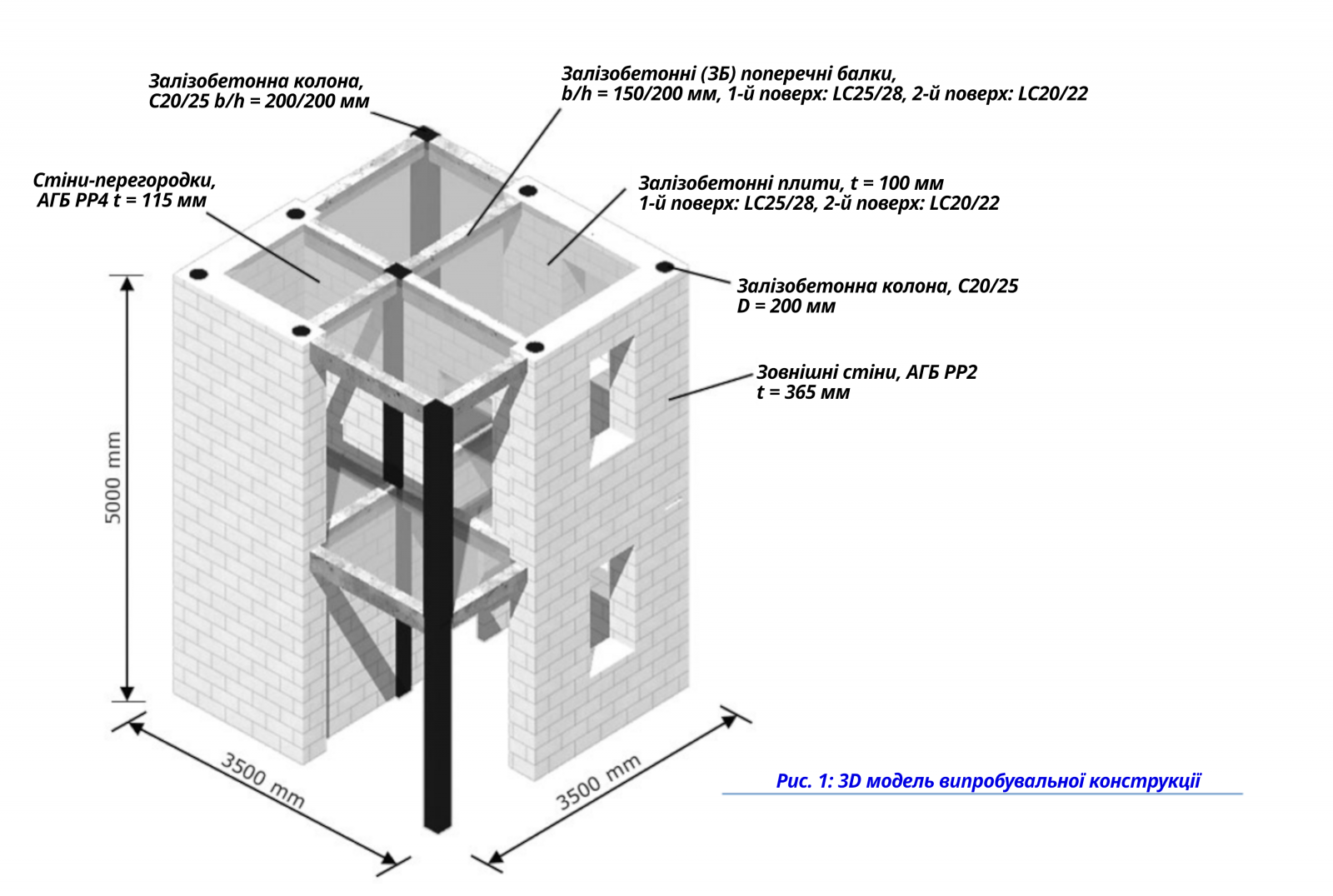 Залізобетонна колона, C20/25 b/h = 200/200 мм

Залізобетонні (ЗБ) поперечні балки, b/h = 150/200 мм, 1-й поверх: LC25/28, 2-й поверх: LC20/22

Стіни-перегородки, АГБ PP4 t = 115 мм

Залізобетонні плити, t = 100 мм
1-й поверх: LC25/28, 2-й поверх: LC20/22

Залізобетонна колона, C20/25
D = 200 мм

Зовнішні стіни, АГБ PP2
t = 365 мм

5000 mm

3500 mm

3500 mm

Рис. 1: 3D модель випробувальної конструкції